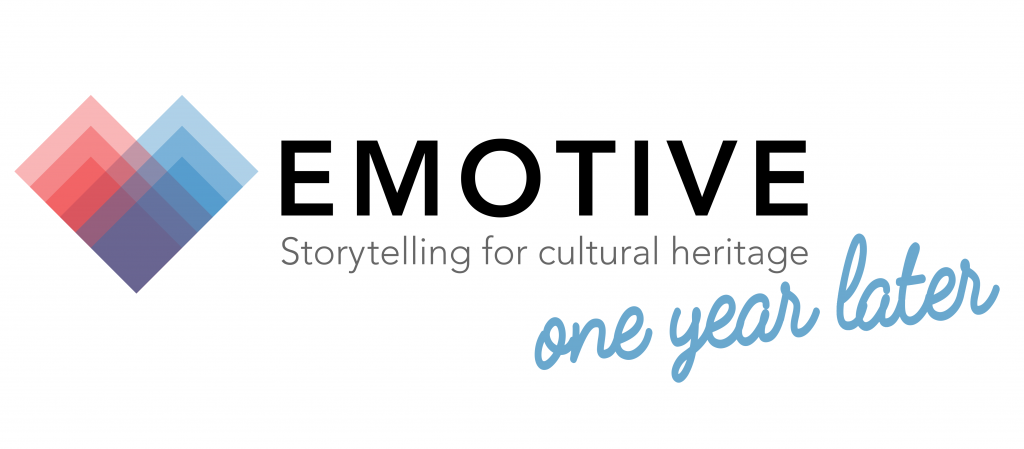 EMOTIVE
Storytelling for cultural heritage
one year later